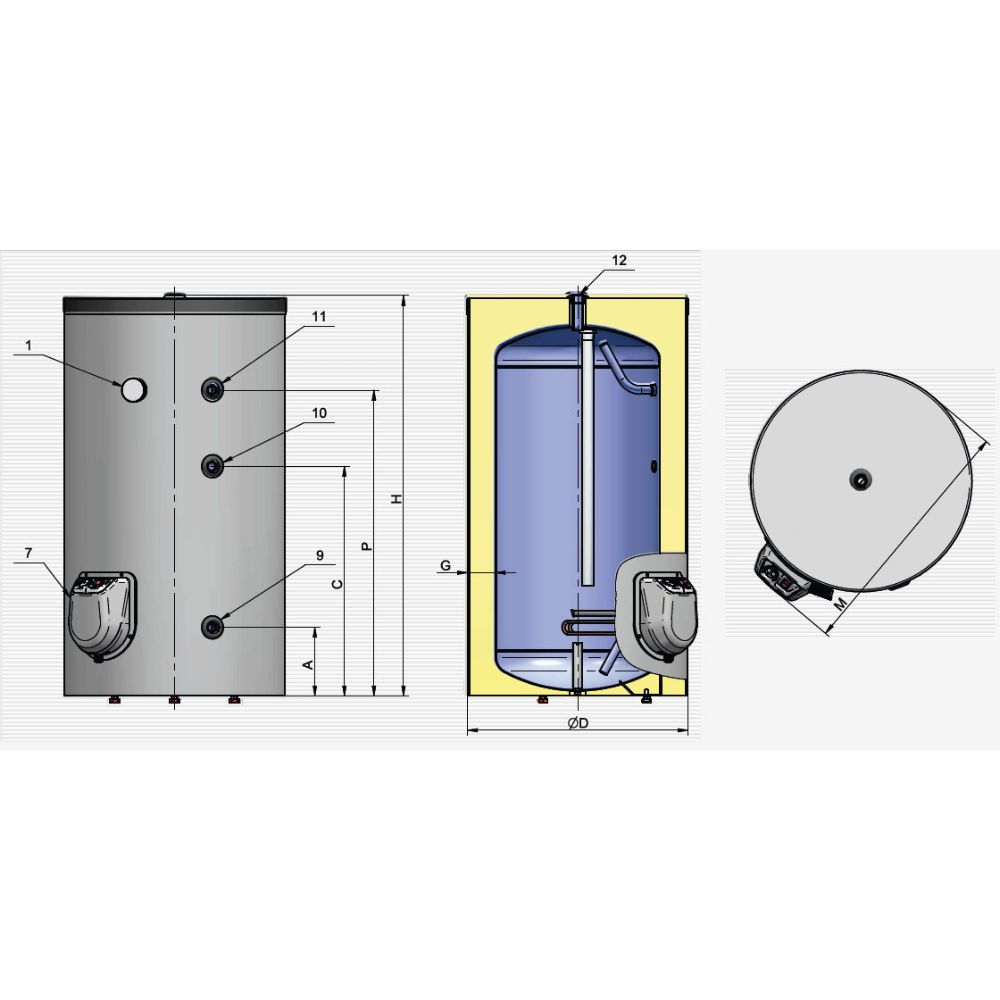 1
11
10
7
9
A
C
P
H
12
G
ØD
M